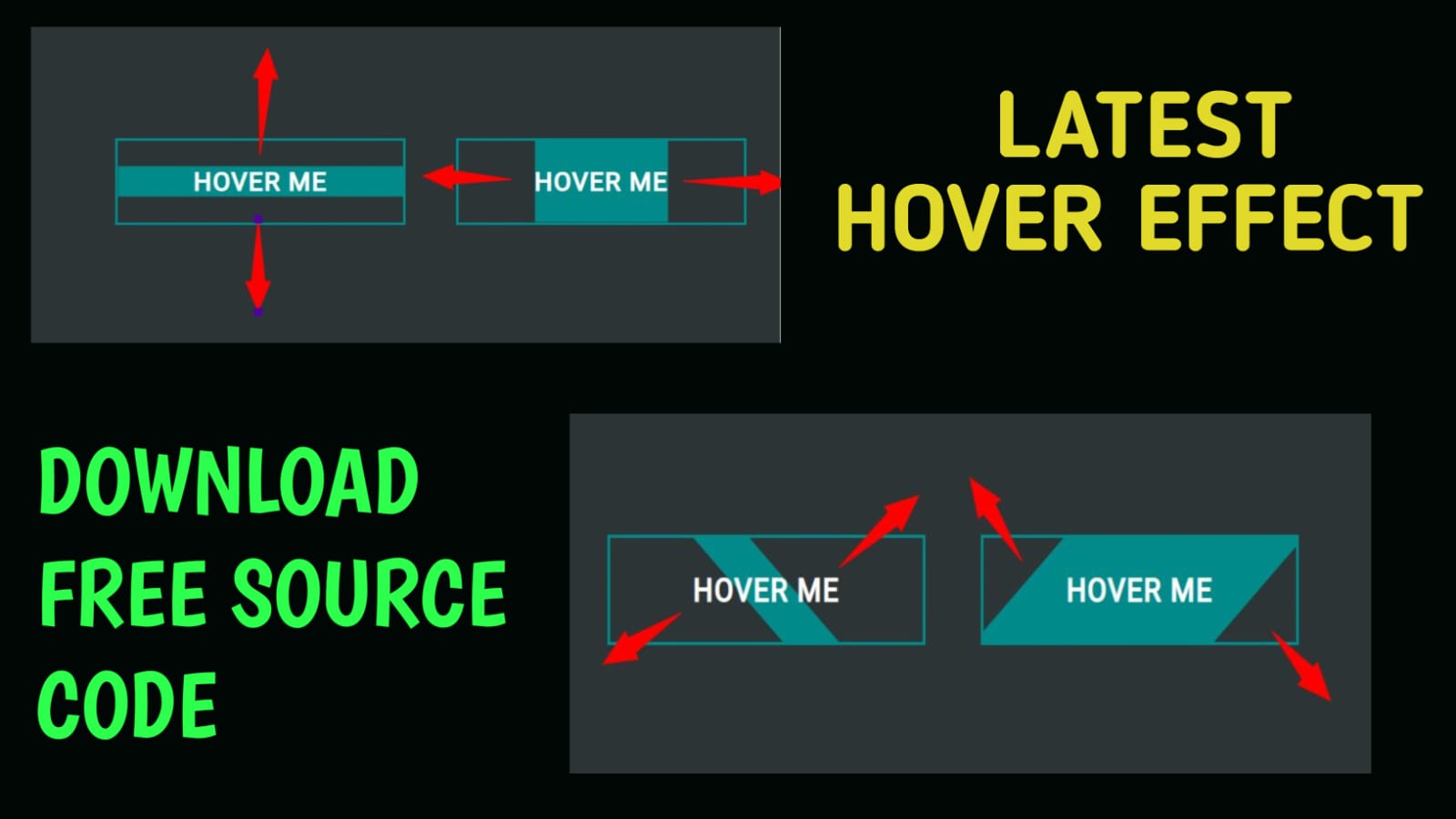 HOVER ME

HOVER ME

LATEST
HOVER EFFECT

DOWNLOAD
FREE SOURCE
CODE

HOVER ME

HOVER ME